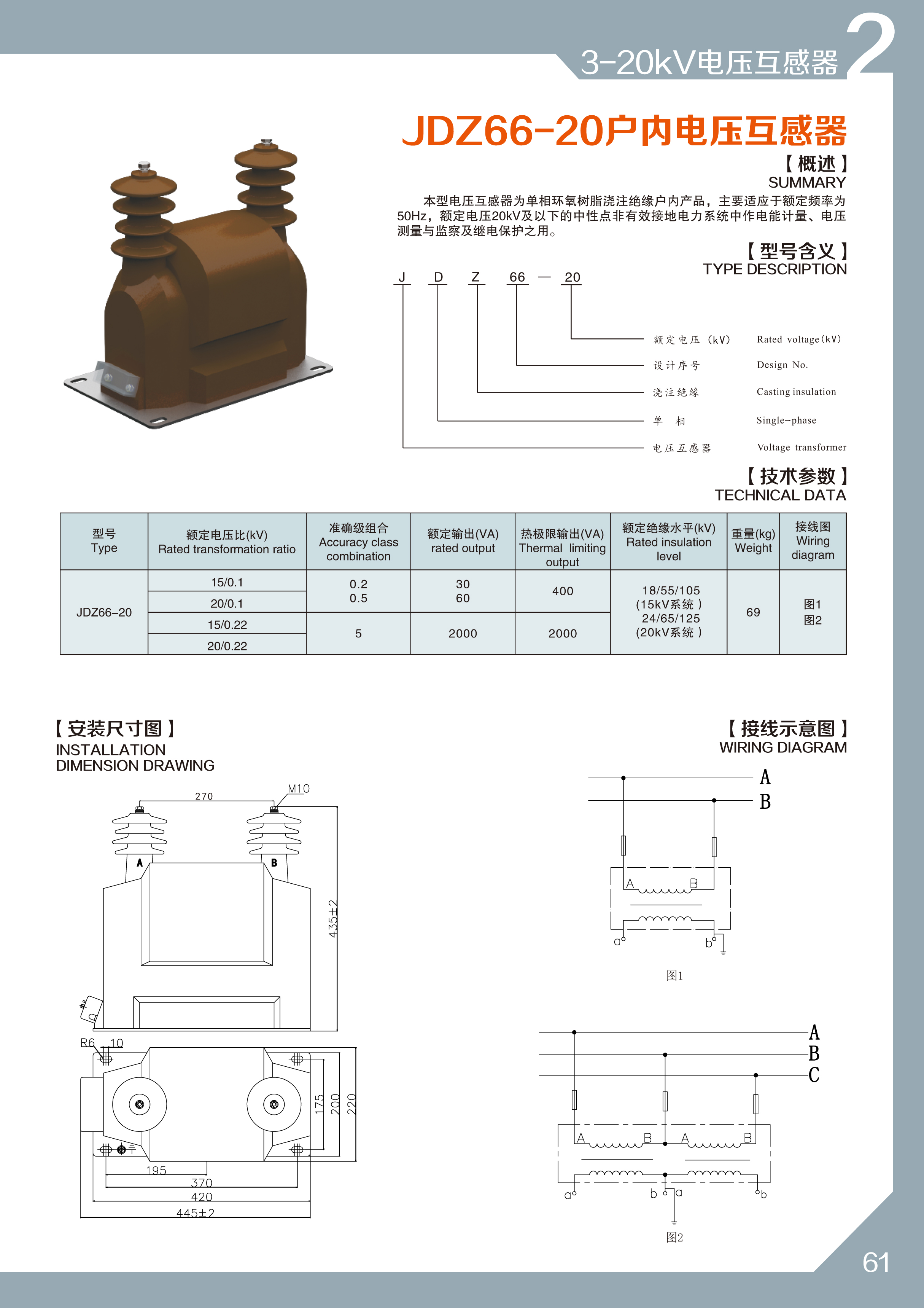 3-20kV电压互感器 2

JDZ66-20户内电压互感器

【概述】
SUMMARY

本型电压互感器为单相环氧树脂浇注绝缘户内产品，主要适应于额定频率为50Hz，额定电压20kV及以下的中性点非有效接地电力系统中作电能计量、电压测量与监察及继电保护之用。

【型号含义】
TYPE DESCRIPTION

J D Z 66 — 20

额定电压（kV） Rated voltage(kV)
设计序号 Design No.
浇注绝缘 Casting insulation
单 相 Single-phase
电压互感器 Voltage transformer

【技术参数】
TECHNICAL DATA

| 型号 Type | 额定电压比(kV) Rated transformation ratio | 准确级组合 Accuracy class combination | 额定输出(VA) rated output | 热极限输出(VA) Thermal limiting output | 额定绝缘水平(kV) Rated insulation level | 重量(kg) Weight | 接线图 Wiring diagram |
|---|---|---|---|---|---|---|---|
| JDZ66-20 | 15/0.1 | 0.2 0.5 | 30 60 | 400 | 18/55/105 (15kV系统) 24/65/125 (20kV系统) | 69 | 图1 图2 |
| | 20/0.1 | | | | | | |
| | 15/0.22 | 5 | 2000 | 2000 | | | |
| | 20/0.22 | | | | | | |

【安装尺寸图】
INSTALLATION
DIMENSION DRAWING

270
M10
A
B
435±2
R6
10
175
200
220
195
370
420
445±2

【接线示意图】
WIRING DIAGRAM

A
B
A B
a b
图1

A
B
C
A B A B
a b a b
图2

61